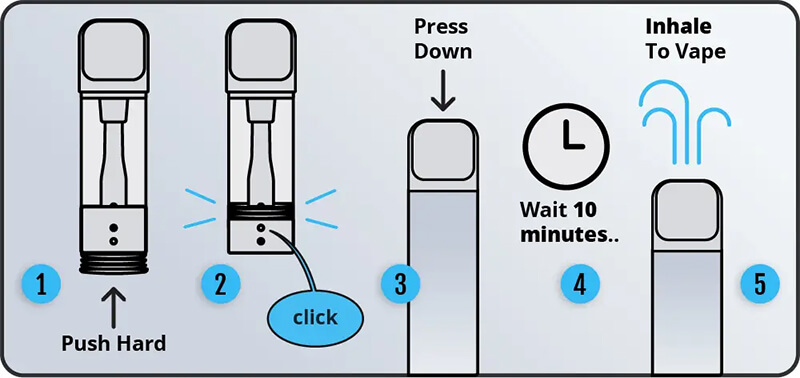 1

Push Hard

2

click

Press Down

3

Wait 10 minutes..

4

Inhale To Vape

5